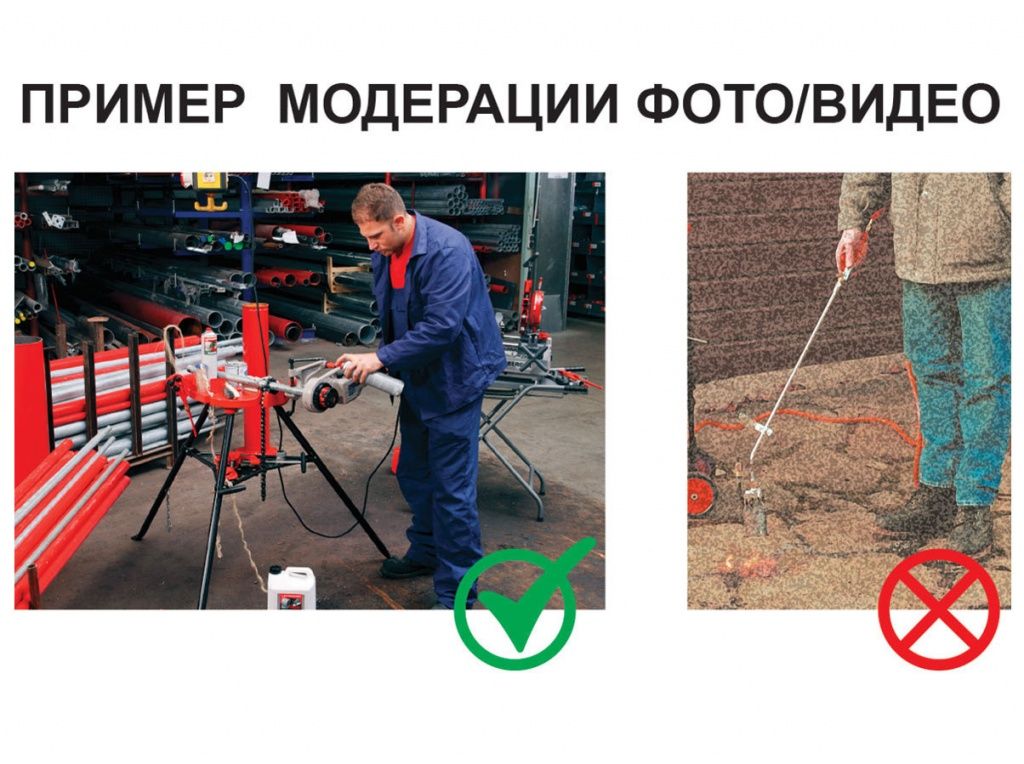 ПРИМЕР МОДЕРАЦИИ ФОТО/ВИДЕО